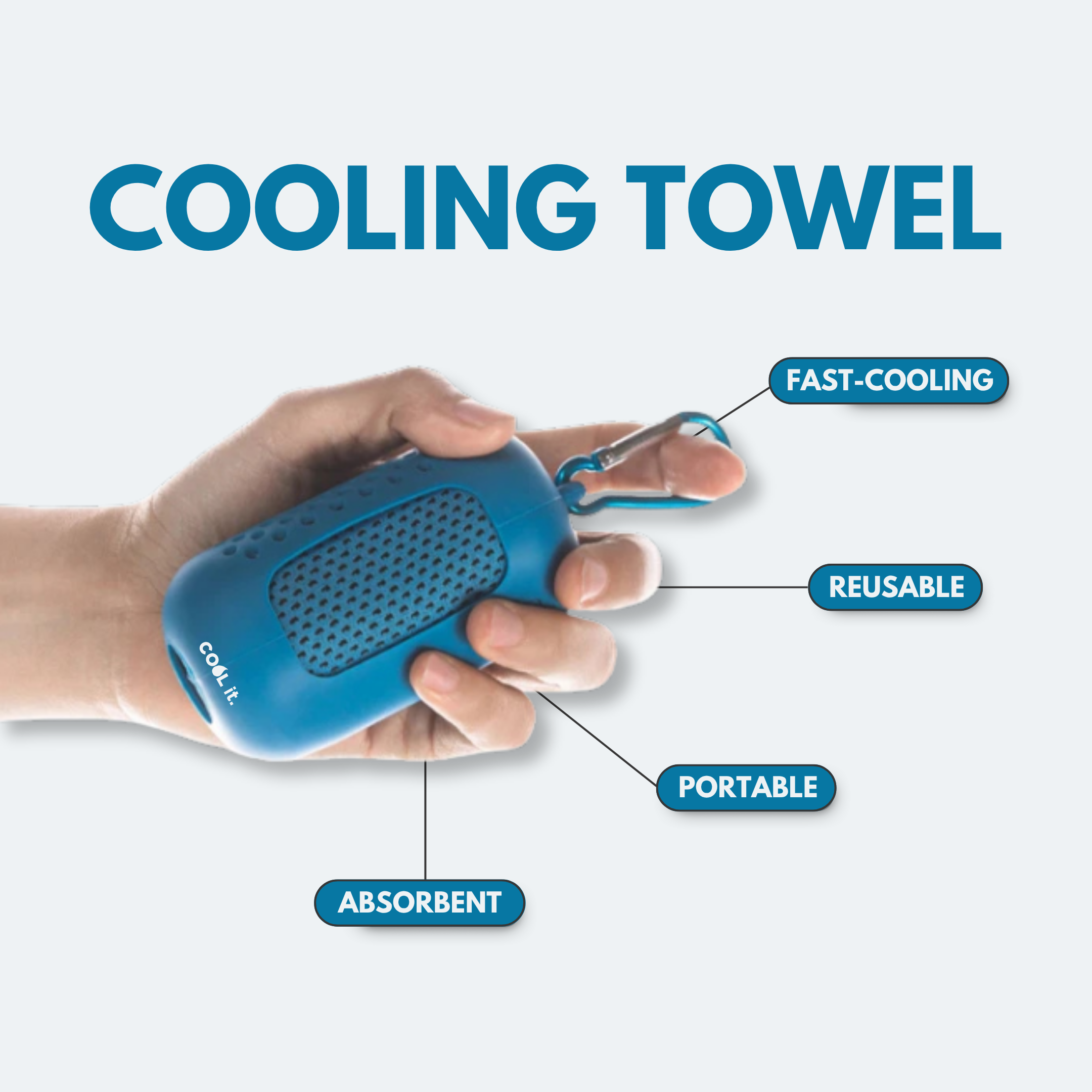 COOLING TOWEL

FAST-COOLING

REUSABLE

PORTABLE

ABSORBENT

COOL it.