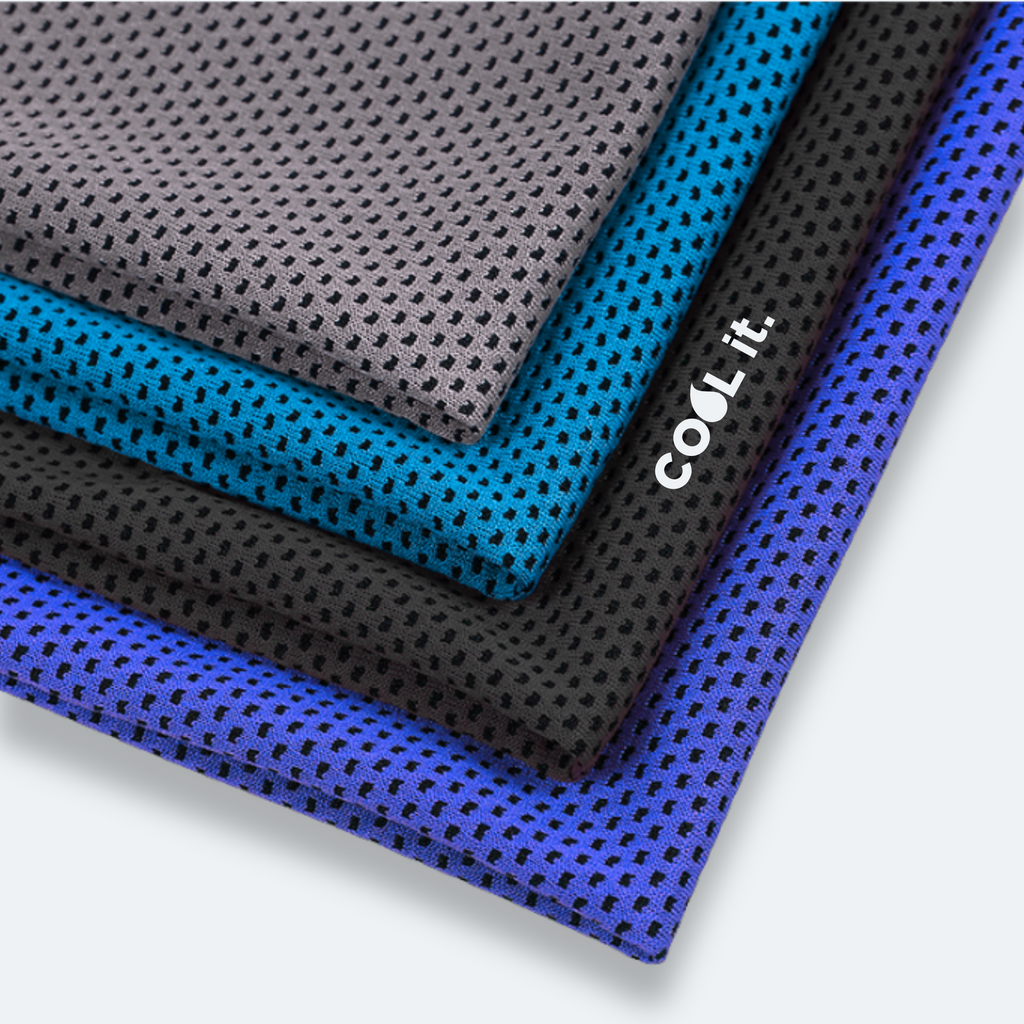 COOL it.